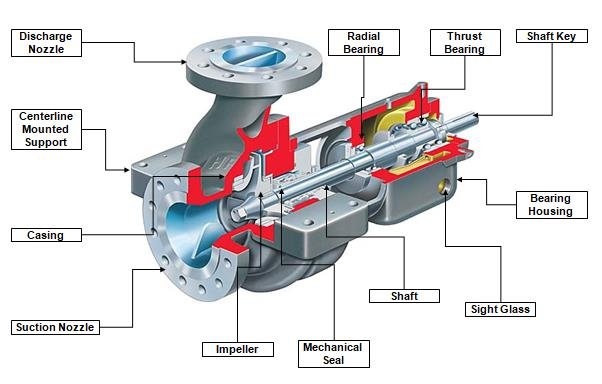 Discharge Nozzle

Radial Bearing

Thrust Bearing

Shaft Key

Centerline Mounted Support

Bearing Housing

Casing

Shaft

Sight Glass

Suction Nozzle

Impeller

Mechanical Seal